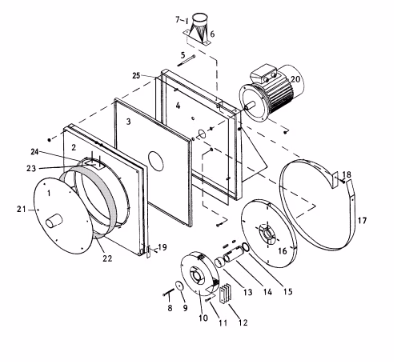 7
6
5
25
20
4
3
2
24
23
1
21
22
19
18
17
16
15
14
13
12
11
10
9
8