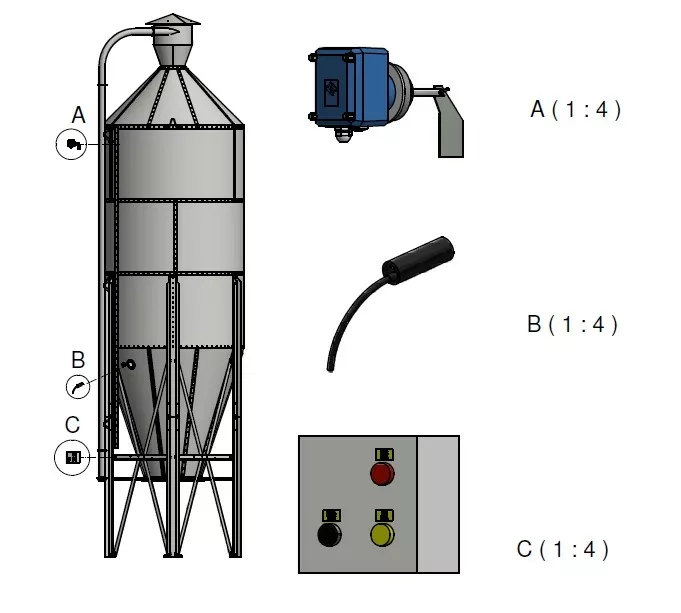 A

B

C

A ( 1 : 4 )

B ( 1 : 4 )

C ( 1 : 4 )