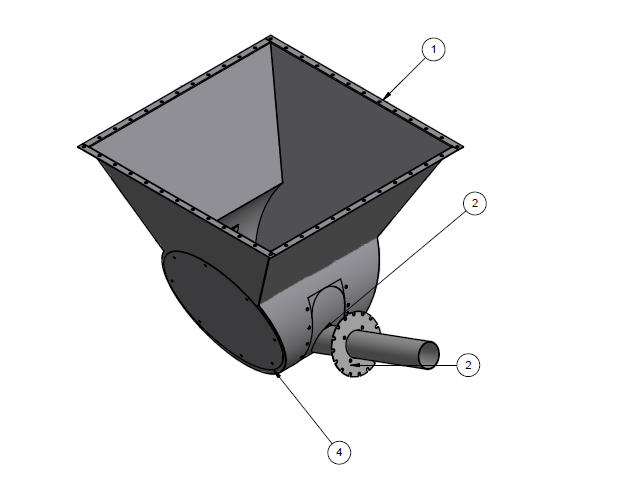 1
2
2
4