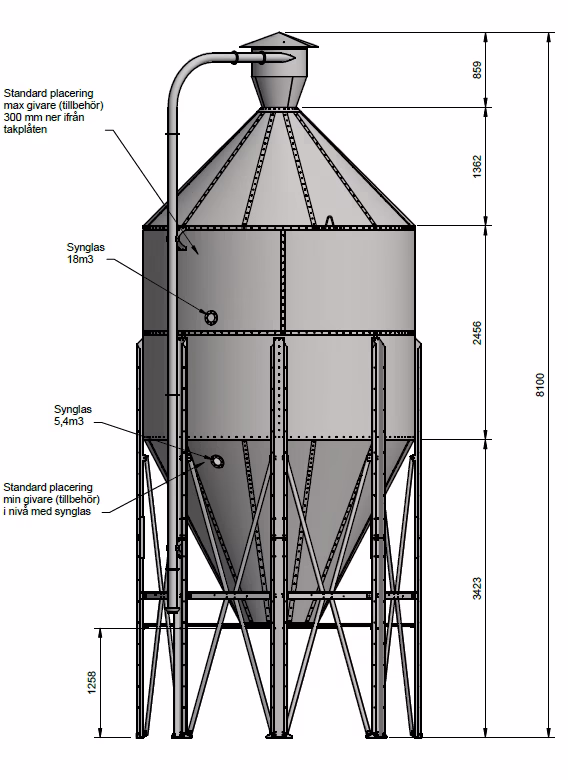 Standard placering max givare (tillbehör) 300 mm ner ifrån takplåten

Synglas 18m3

Synglas 5,4m3

Standard placering min givare (tillbehör) i nivå med synglas

859

1362

2456

3423

8100

1258