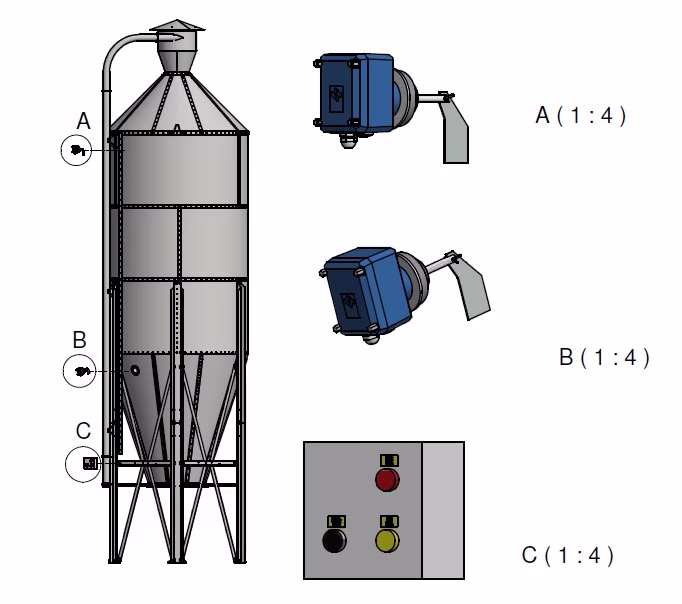 A

B

C

A ( 1 : 4 )

B ( 1 : 4 )

C ( 1 : 4 )